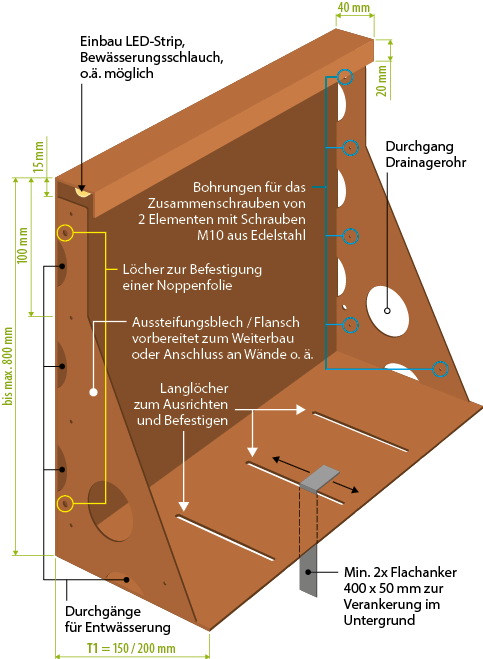 40 mm

20 mm

Einbau LED-Strip, Bewässerungsschlauch, o.ä. möglich

15 mm

100 mm

bis max. 800 mm

Durchgang Drainagerohr

Bohrungen für das Zusammenschrauben von 2 Elementen mit Schrauben M10 aus Edelstahl

Löcher zur Befestigung einer Noppenfolie

Aussteifungsblech / Flansch vorbereitet zum Weiterbau oder Anschluss an Wände o. ä.

Langlöcher zum Ausrichten und Befestigen

Min. 2x Flachanker 400 x 50 mm zur Verankerung im Untergrund

Durchgänge für Entwässerung

T1 = 150 / 200 mm